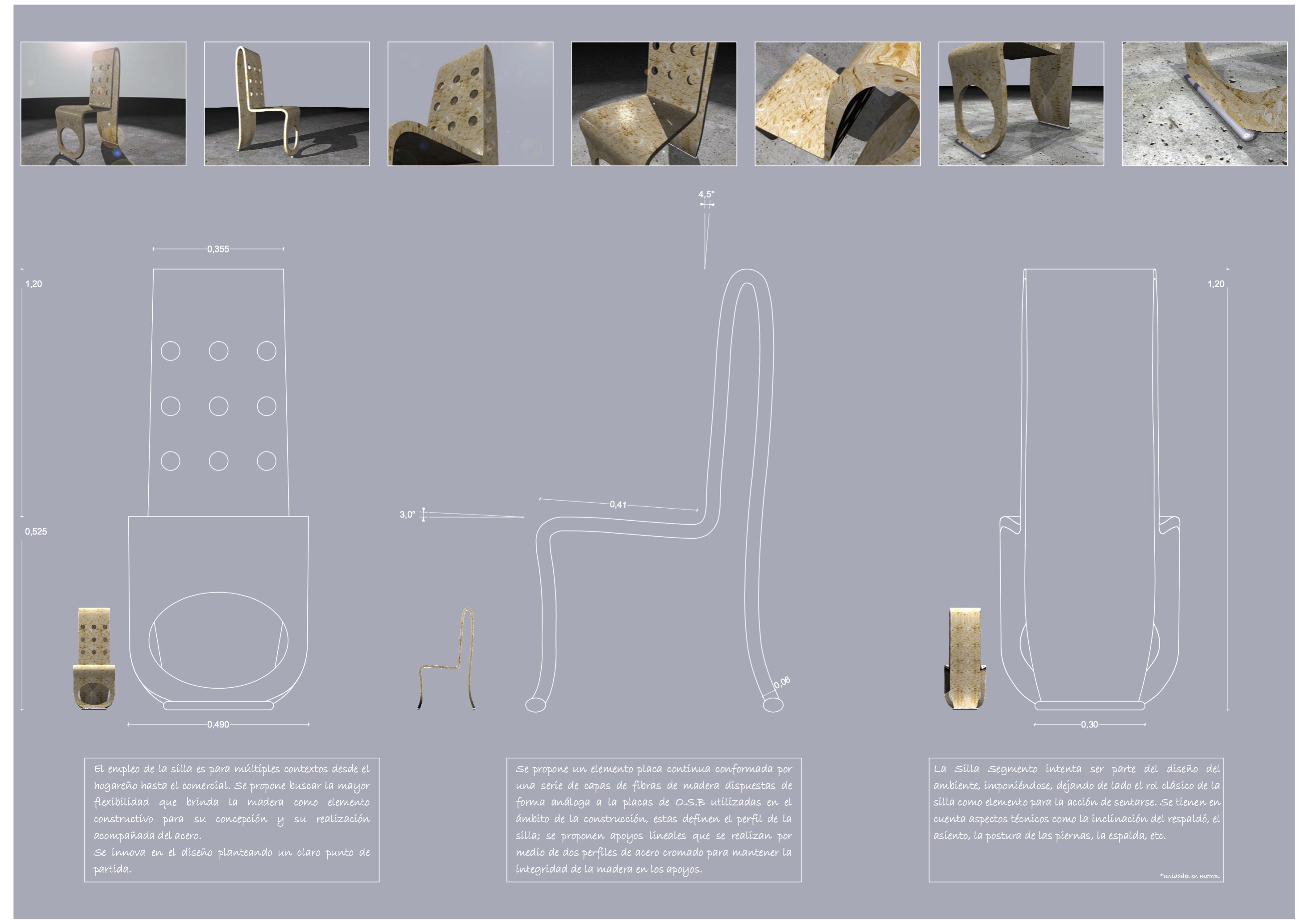 4,5°

0,355

1,20

0,525

0,490

3,0°

0,41

0,06

1,20

0,30

El empleo de la silla es para múltiples contextos desde el hogareño hasta el comercial. Se propone buscar la mayor flexibilidad que brinda la madera como elemento constructivo para su concepción y su realización acompañada del acero.
Se innova en el diseño planteando un claro punto de partida.

Se propone un elemento placa continua conformada por una serie de capas de fibras de madera dispuestas de forma análoga a la placas de O.S.B utilizadas en el ámbito de la construcción, estas definen el perfil de la silla; se proponen apoyos lineales que se realizan por medio de dos perfiles de acero cromado para mantener la integridad de la madera en los apoyos.

La Silla Segmento intenta ser parte del diseño del ambiente, imponiéndose, dejando de lado el rol clásico de la silla como elemento para la acción de sentarse. Se tienen en cuenta aspectos técnicos como la inclinación del respaldó, el asiento, la postura de las piernas, la espalda, etc.

*unidades en metros.